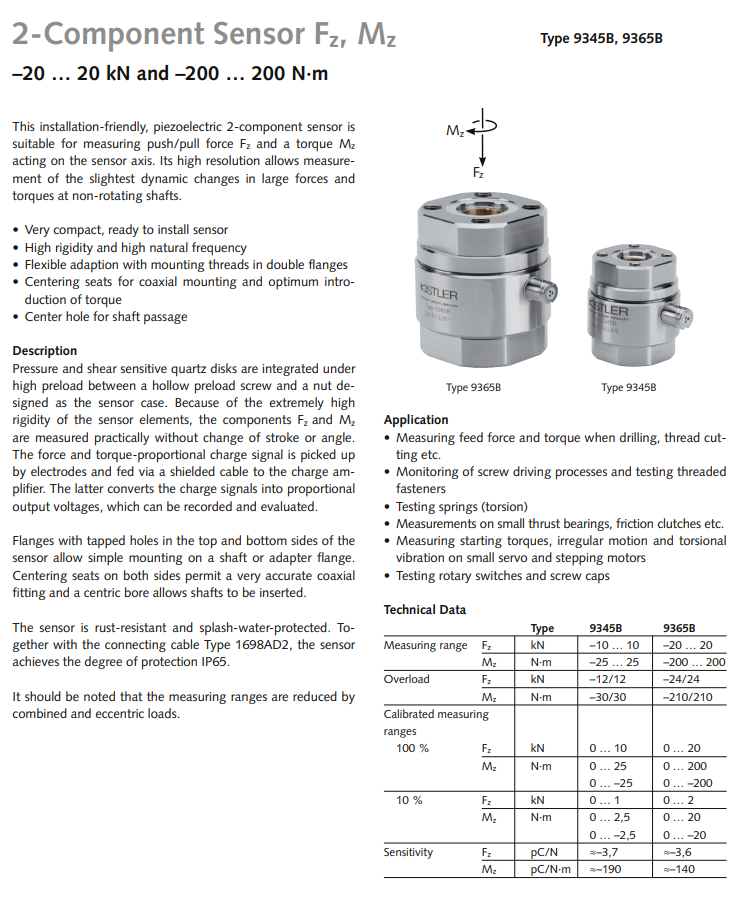 2-Component Sensor $F_z$, $M_z$

Type 9345B, 9365B

–20 … 20 kN and –200 … 200 N·m

This installation-friendly, piezoelectric 2-component sensor is suitable for measuring push/pull force $F_z$ and a torque $M_z$ acting on the sensor axis. Its high resolution allows measurement of the slightest dynamic changes in large forces and torques at non-rotating shafts.

• Very compact, ready to install sensor
• High rigidity and high natural frequency
• Flexible adaption with mounting threads in double flanges
• Centering seats for coaxial mounting and optimum introduction of torque
• Center hole for shaft passage

Description
Pressure and shear sensitive quartz disks are integrated under high preload between a hollow preload screw and a nut designed as the sensor case. Because of the extremely high rigidity of the sensor elements, the components $F_z$ and $M_z$ are measured practically without change of stroke or angle. The force and torque-proportional charge signal is picked up by electrodes and fed via a shielded cable to the charge amplifier. The latter converts the charge signals into proportional output voltages, which can be recorded and evaluated.

Flanges with tapped holes in the top and bottom sides of the sensor allow simple mounting on a shaft or adapter flange. Centering seats on both sides permit a very accurate coaxial fitting and a centric bore allows shafts to be inserted.

The sensor is rust-resistant and splash-water-protected. Together with the connecting cable Type 1698AD2, the sensor achieves the degree of protection IP65.

It should be noted that the measuring ranges are reduced by combined and eccentric loads.

$M_z$
$F_z$

KISTLER
KISTLER

Type 9365B
Type 9345B

Application
• Measuring feed force and torque when drilling, thread cutting etc.
• Monitoring of screw driving processes and testing threaded fasteners
• Testing springs (torsion)
• Measurements on small thrust bearings, friction clutches etc.
• Measuring starting torques, irregular motion and torsional vibration on small servo and stepping motors
• Testing rotary switches and screw caps

Technical Data

| | | Type | 9345B | 9365B |
|---|---|---|---|---|
| Measuring range | $F_z$ | kN | –10 … 10 | –20 … 20 |
| | $M_z$ | N·m | –25 … 25 | –200 … 200 |
| Overload | $F_z$ | kN | –12/12 | –24/24 |
| | $M_z$ | N·m | –30/30 | –210/210 |
| Calibrated measuring ranges | | | | |
| 100 % | $F_z$ | kN | 0 … 10 | 0 … 20 |
| | $M_z$ | N·m | 0 … 25 | 0 … 200 |
| | | | 0 … –25 | 0 … –200 |
| 10 % | $F_z$ | kN | 0 … 1 | 0 … 2 |
| | $M_z$ | N·m | 0 … 2,5 | 0 … 20 |
| | | | 0 … –2,5 | 0 … –20 |
| Sensitivity | $F_z$ | pC/N | ≈–3,7 | ≈–3,6 |
| | $M_z$ | pC/N·m | ≈–190 | ≈–140 |