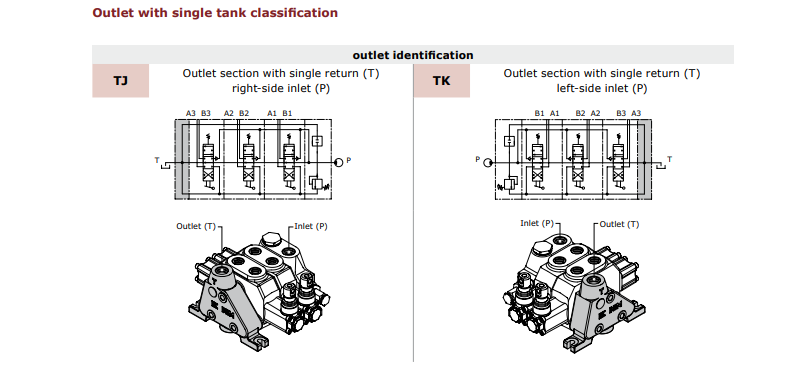 Outlet with single tank classification

outlet identification

TJ

Outlet section with single return (T) right-side inlet (P)

A3 B3 A2 B2 A1 B1

T

P

Outlet (T)

Inlet (P)

TK

Outlet section with single return (T) left-side inlet (P)

B1 A1 B2 A2 B3 A3

P

T

Inlet (P)

Outlet (T)