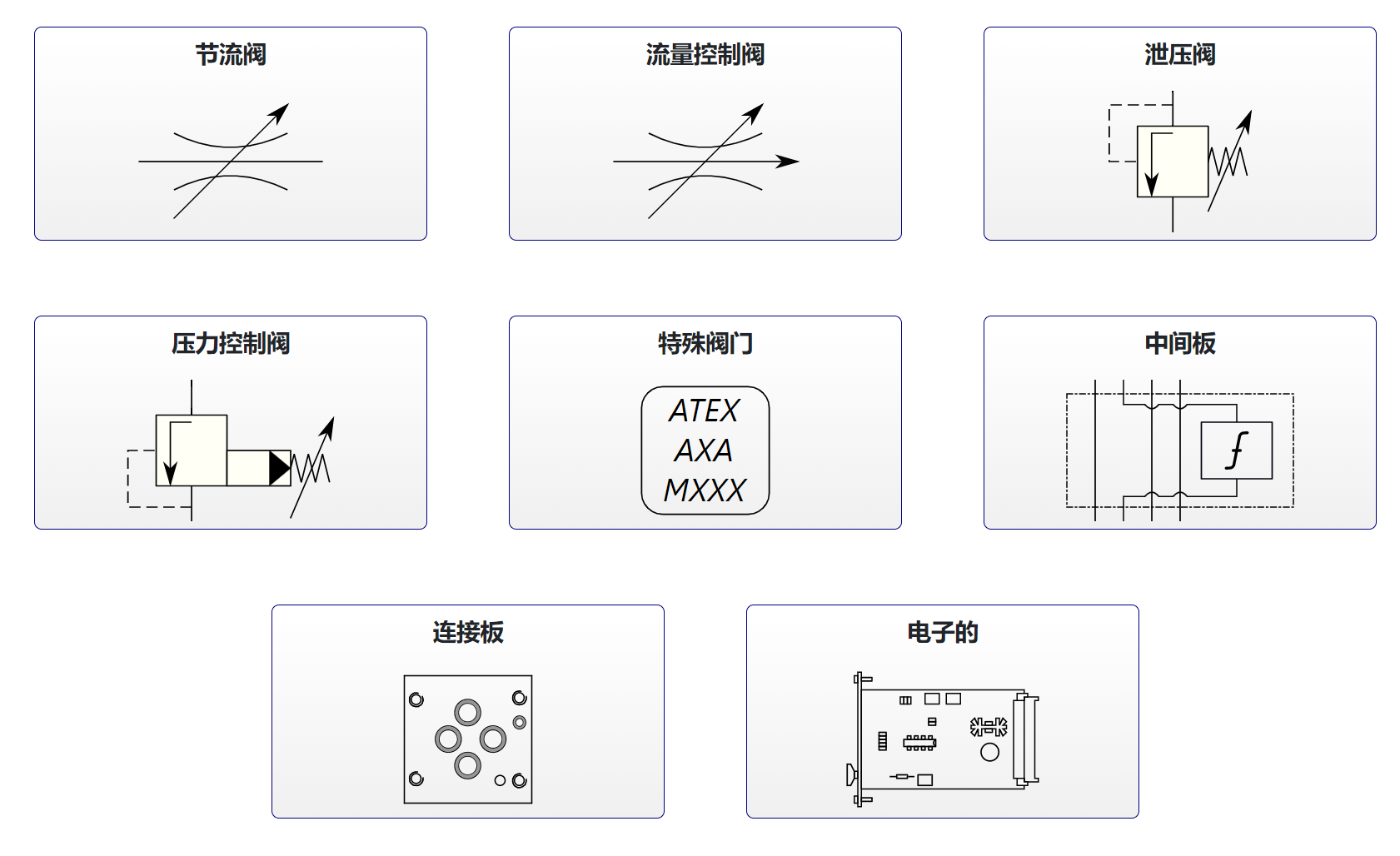 节流阀

流量控制阀

泄压阀

压力控制阀

特殊阀门

ATEX
AXA
MXXX

中间板

$f$

连接板

电子的